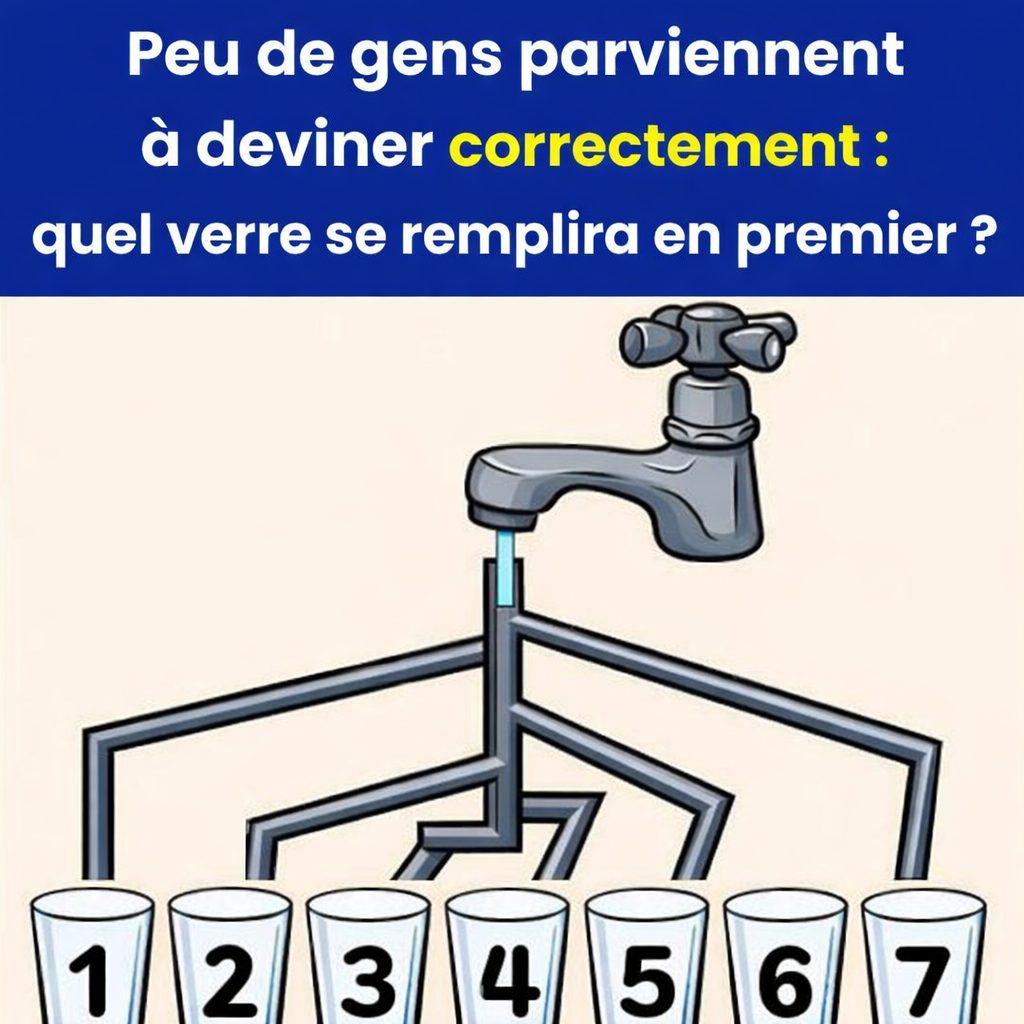 Peu de gens parviennent à deviner correctement : quel verre se remplira en premier ?

1 2 3 4 5 6 7