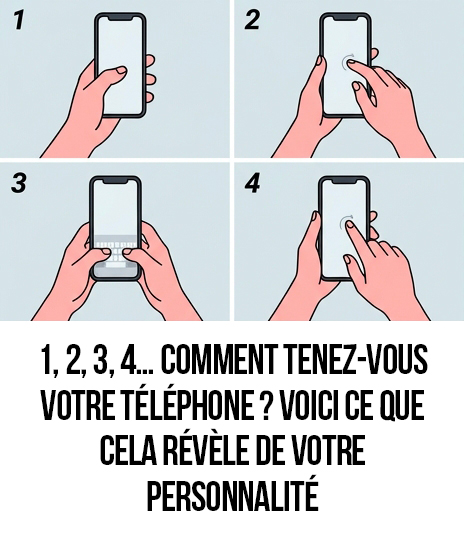 1

2

3

4

1, 2, 3, 4... COMMENT TENEZ-VOUS VOTRE TÉLÉPHONE ? VOICI CE QUE CELA RÉVÈLE DE VOTRE PERSONNALITÉ